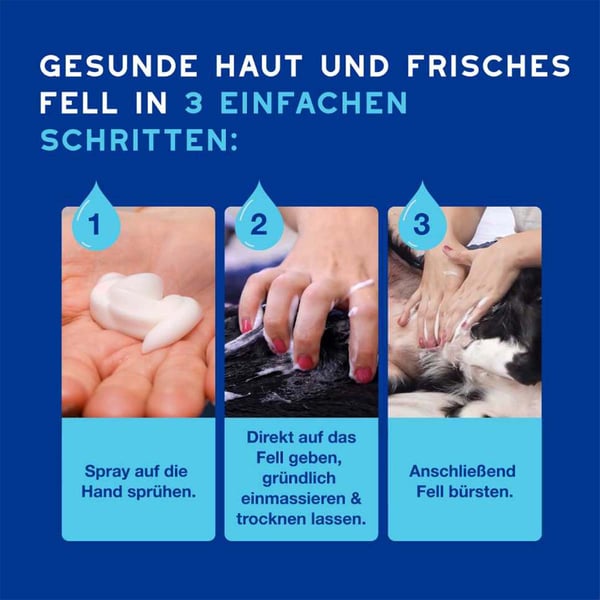 GESUNDE HAUT UND FRISCHES FELL IN 3 EINFACHEN SCHRITTEN:

1

Spray auf die Hand sprühen.

2

Direkt auf das Fell geben, gründlich einmassieren & trocknen lassen.

3

Anschließend Fell bürsten.